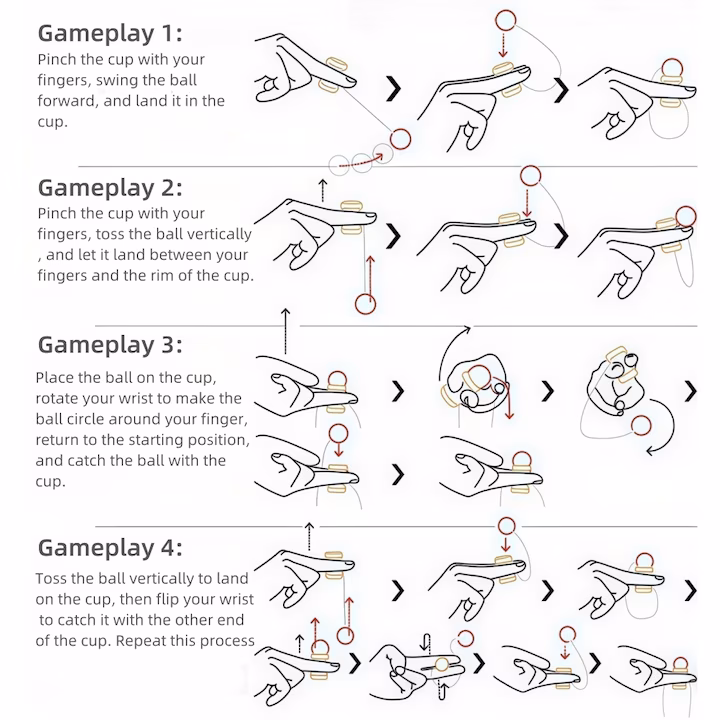 Gameplay 1:
Pinch the cup with your fingers, swing the ball forward, and land it in the cup.

Gameplay 2:
Pinch the cup with your fingers, toss the ball vertically , and let it land between your fingers and the rim of the cup.

Gameplay 3:
Place the ball on the cup, rotate your wrist to make the ball circle around your finger, return to the starting position, and catch the ball with the cup.

Gameplay 4:
Toss the ball vertically to land on the cup, then flip your wrist to catch it with the other end of the cup. Repeat this process